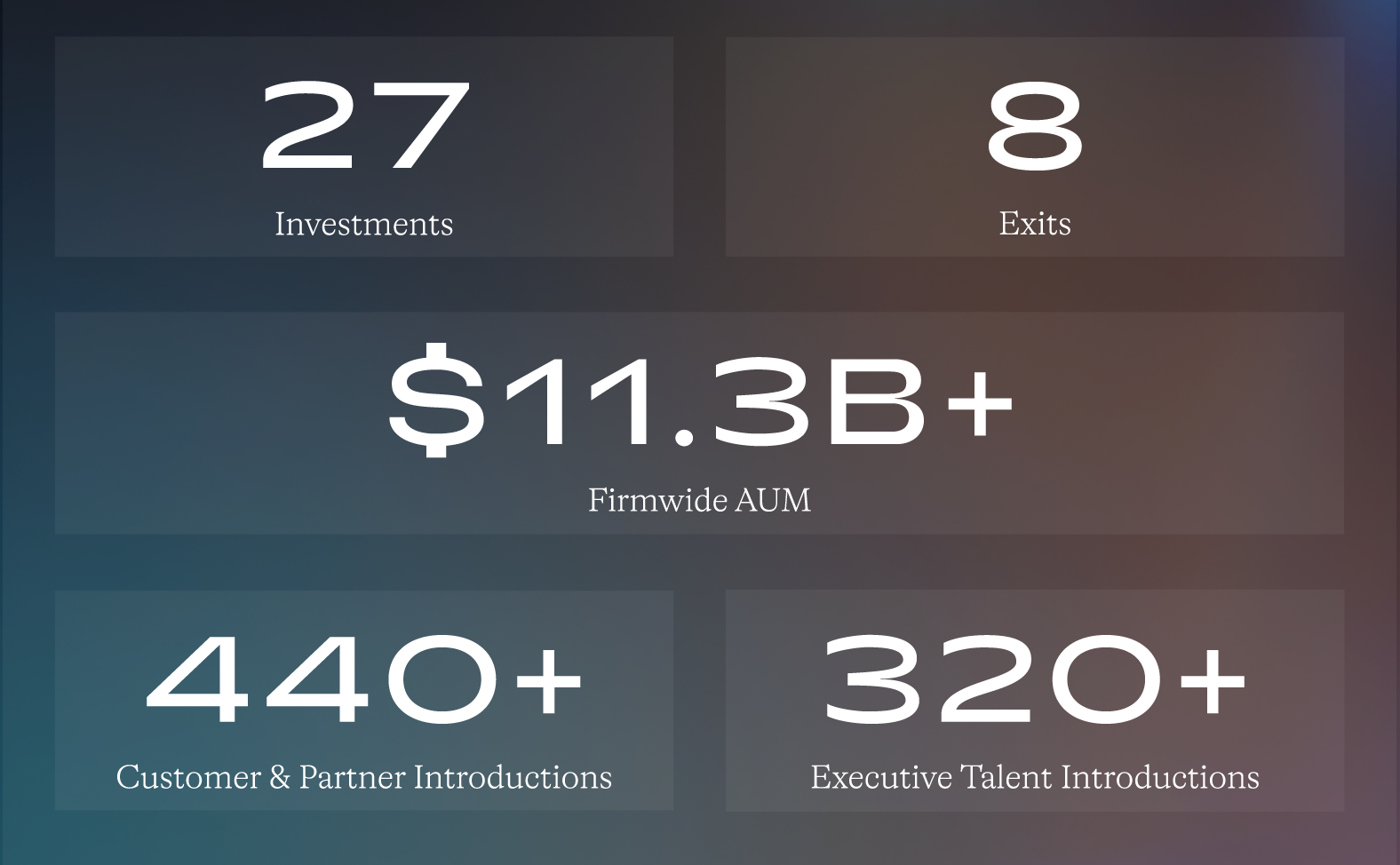 27

Investments

8

Exits

$11.3B+

Firmwide AUM

440+

Customer & Partner Introductions

320+

Executive Talent Introductions